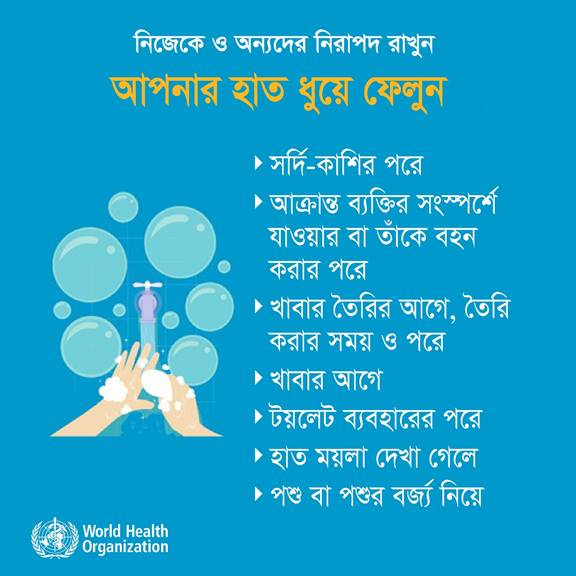 নিজেকে ও অন্যদের নিরাপদ রাখুন

আপনার হাত ধুয়ে ফেলুন

▸ সর্দি-কাশির পরে

▸ আক্রান্ত ব্যক্তির সংস্পর্শে যাওয়ার বা তাঁকে বহন করার পরে

▸ খাবার তৈরির আগে, তৈরি করার সময় ও পরে

▸ খাবার আগে

▸ টয়লেট ব্যবহারের পরে

▸ হাত ময়লা দেখা গেলে

▸ পশু বা পশুর বর্জ্য নিয়ে

World Health Organization